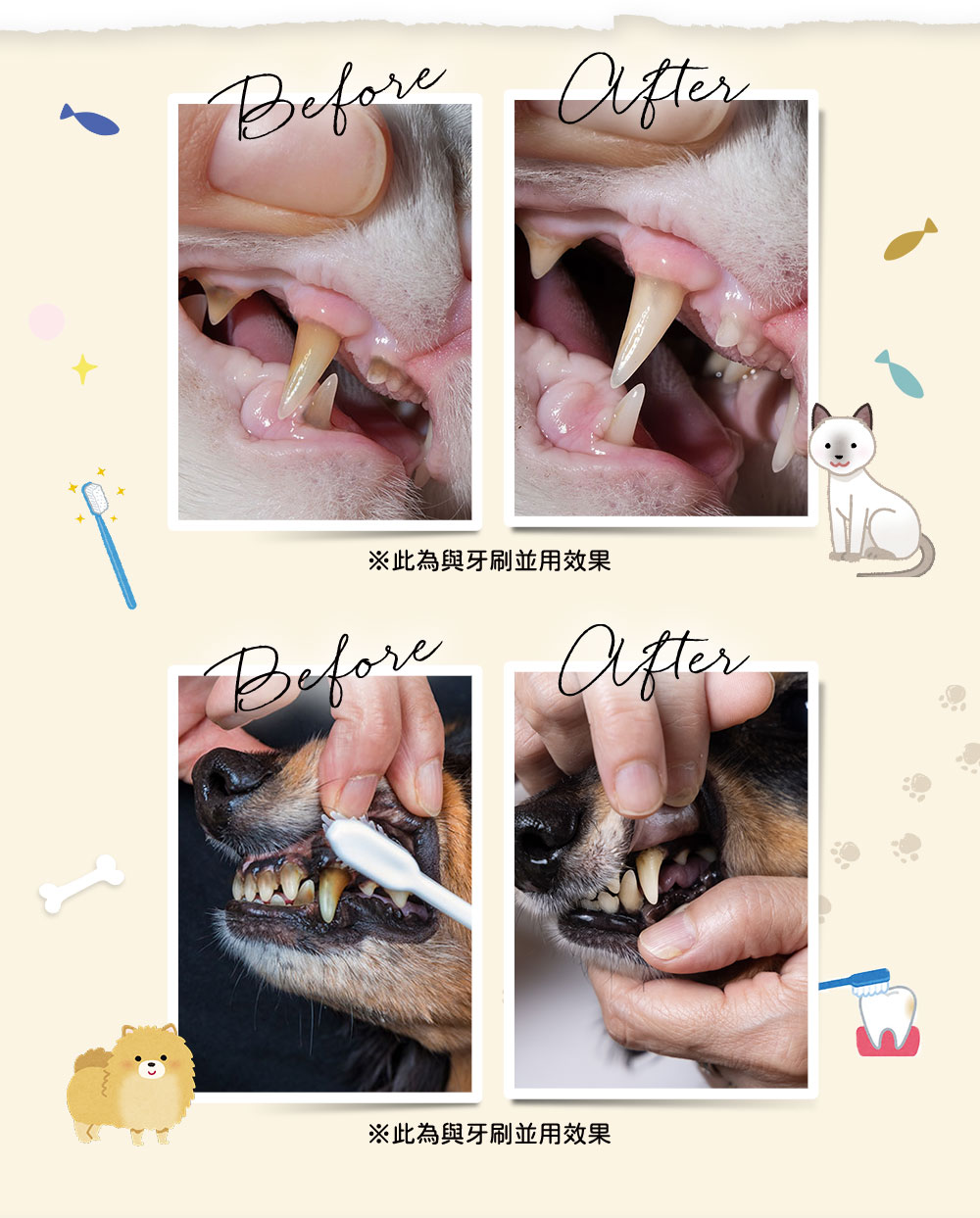 Before After

※此為與牙刷並用效果

Before After

※此為與牙刷並用效果